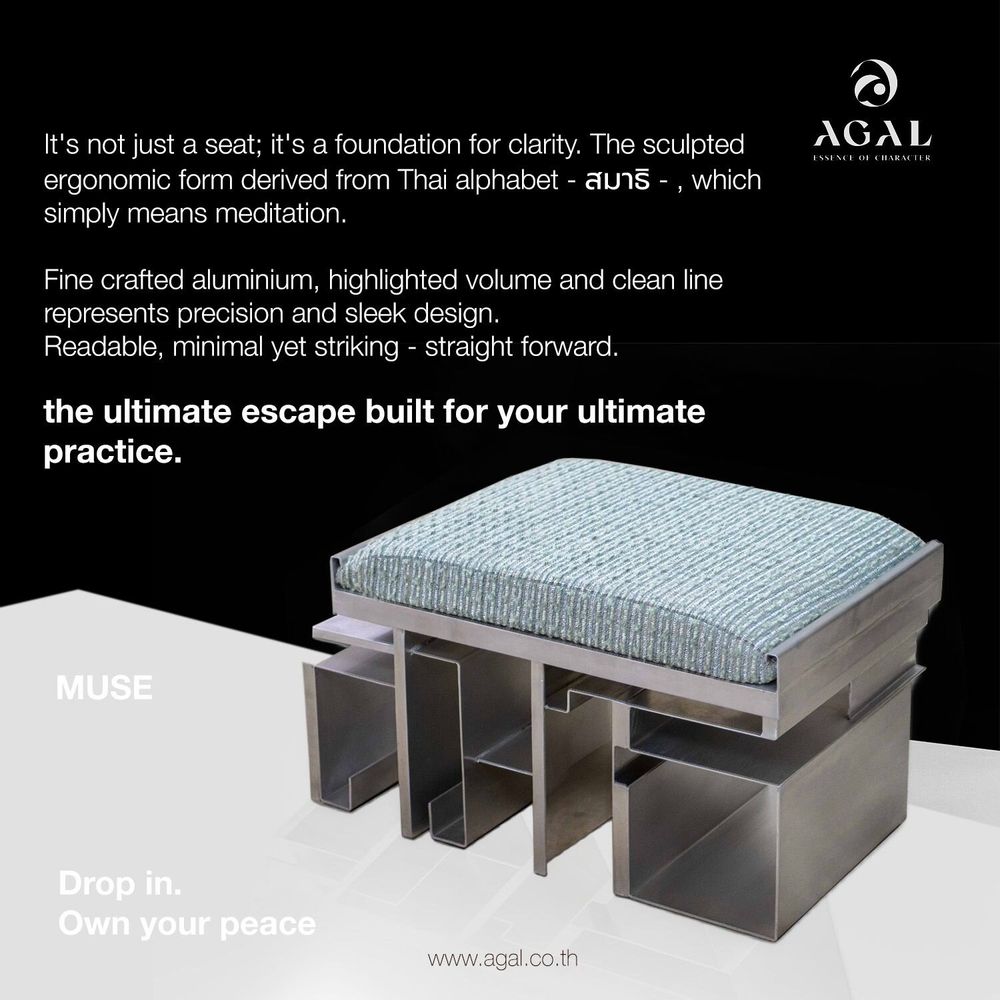 AGAL
ESSENCE OF CHARACTER

It's not just a seat; it's a foundation for clarity. The sculpted ergonomic form derived from Thai alphabet - สมาธิ - , which simply means meditation.

Fine crafted aluminium, highlighted volume and clean line represents precision and sleek design.
Readable, minimal yet striking - straight forward.

the ultimate escape built for your ultimate practice.

MUSE

Drop in.
Own your peace

www.agal.co.th