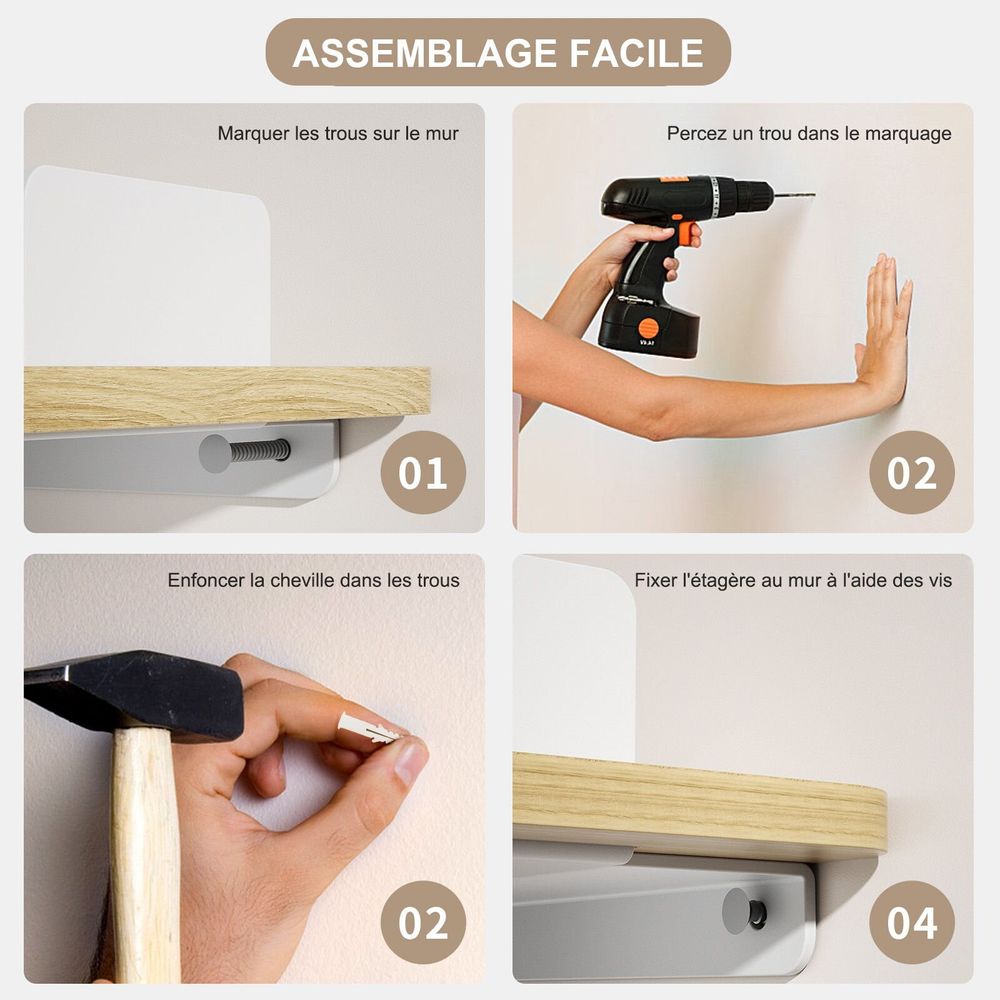 ASSEMBLAGE FACILE

Marquer les trous sur le mur

01

Percez un trou dans le marquage

02

Enfoncer la cheville dans les trous

02

Fixer l'étagère au mur à l'aide des vis

04