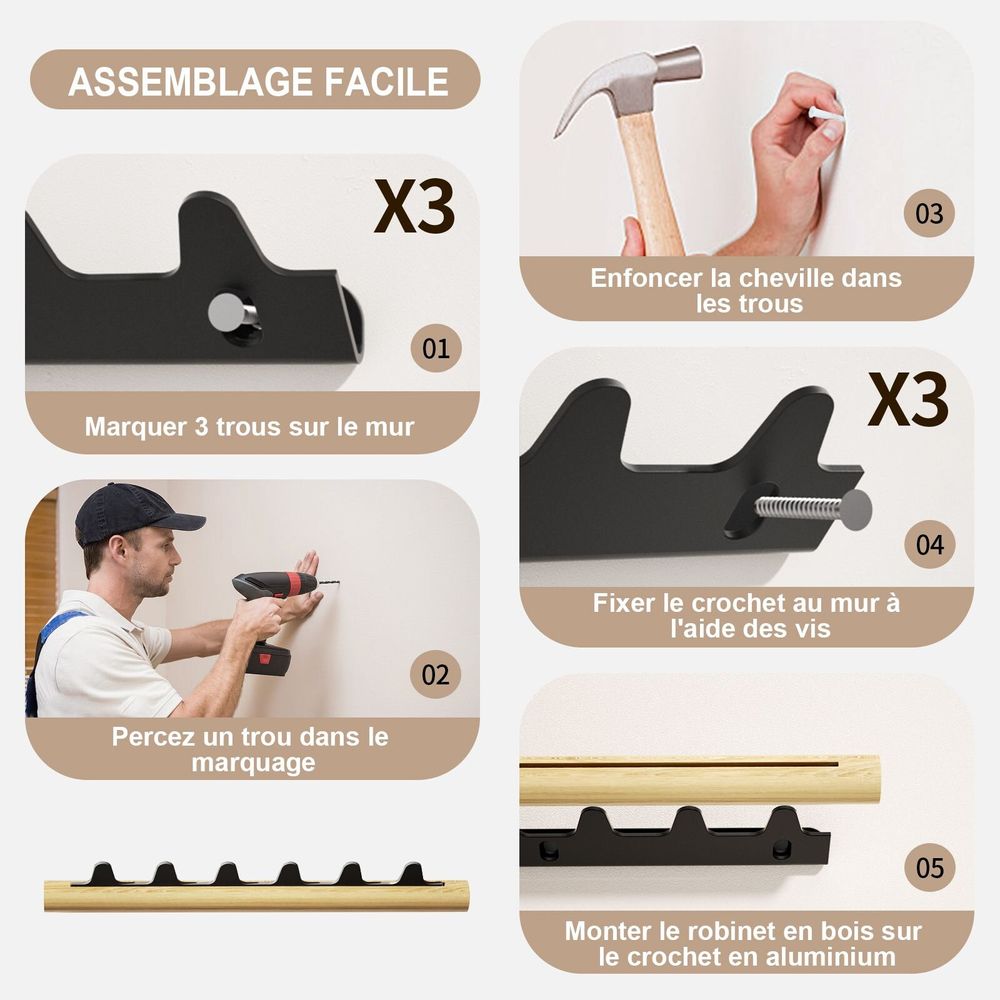 ASSEMBLAGE FACILE

X3

01

Marquer 3 trous sur le mur

02

Percez un trou dans le marquage

03

Enfoncer la cheville dans les trous

X3

04

Fixer le crochet au mur à l'aide des vis

05

Monter le robinet en bois sur le crochet en aluminium