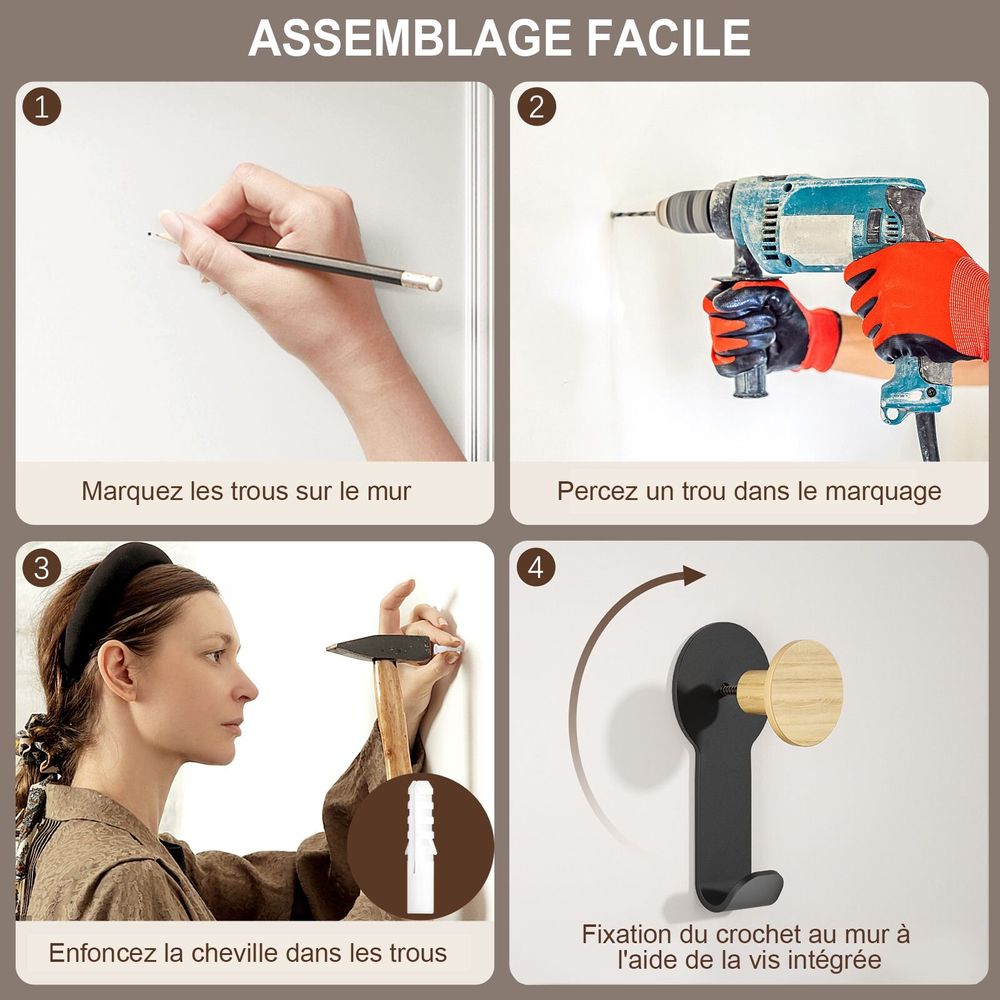 ASSEMBLAGE FACILE

1

Marquez les trous sur le mur

2

Percez un trou dans le marquage

3

Enfoncez la cheville dans les trous

4

Fixation du crochet au mur à l'aide de la vis intégrée