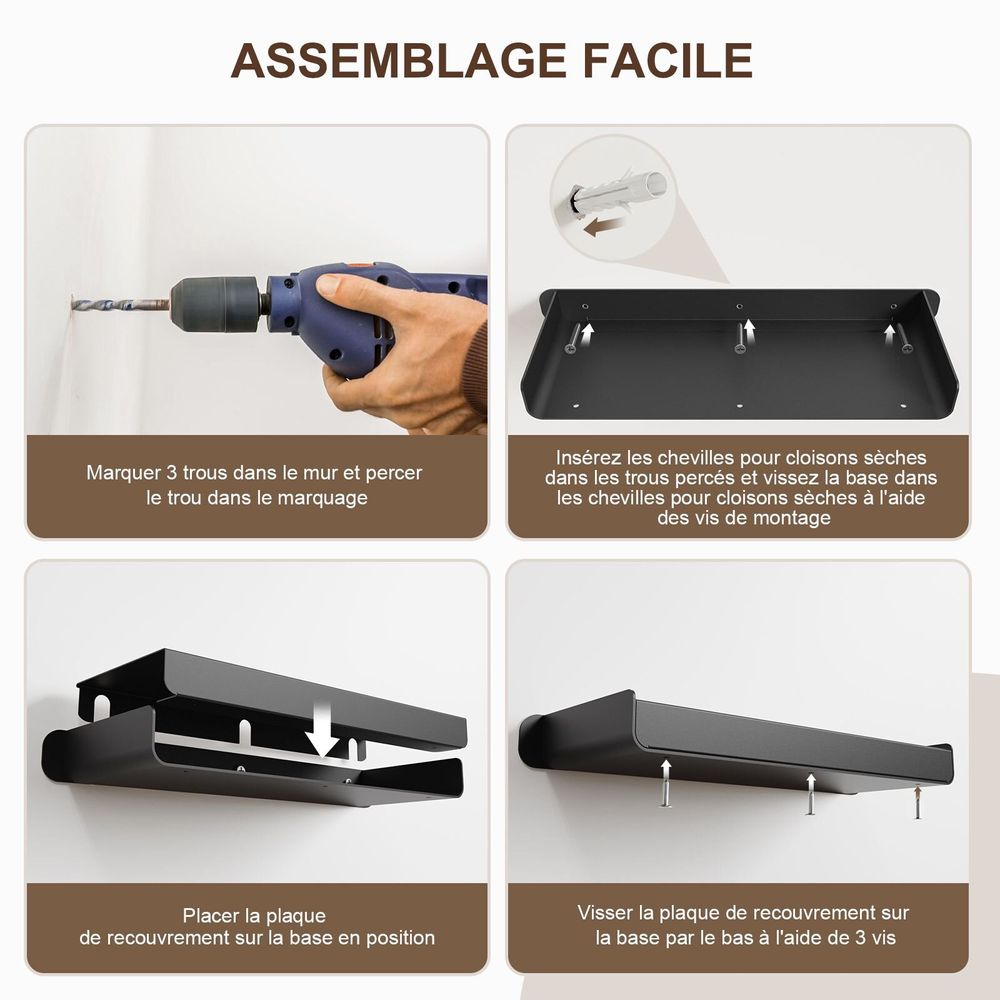 ASSEMBLAGE FACILE

Marquer 3 trous dans le mur et percer le trou dans le marquage

Insérez les chevilles pour cloisons sèches dans les trous percés et vissez la base dans les chevilles pour cloisons sèches à l'aide des vis de montage

Placer la plaque de recouvrement sur la base en position

Visser la plaque de recouvrement sur la base par le bas à l'aide de 3 vis