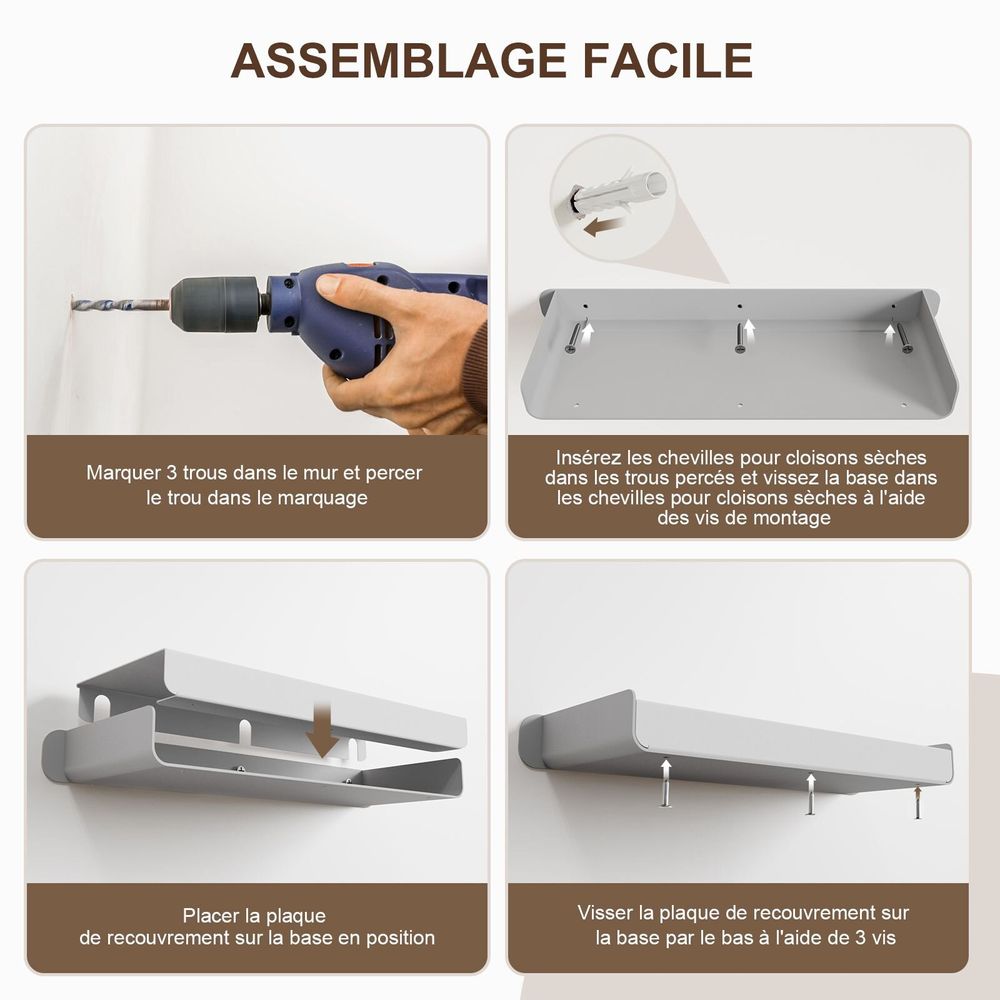 ASSEMBLAGE FACILE

Marquer 3 trous dans le mur et percer le trou dans le marquage

Insérez les chevilles pour cloisons sèches dans les trous percés et vissez la base dans les chevilles pour cloisons sèches à l'aide des vis de montage

Placer la plaque de recouvrement sur la base en position

Visser la plaque de recouvrement sur la base par le bas à l'aide de 3 vis