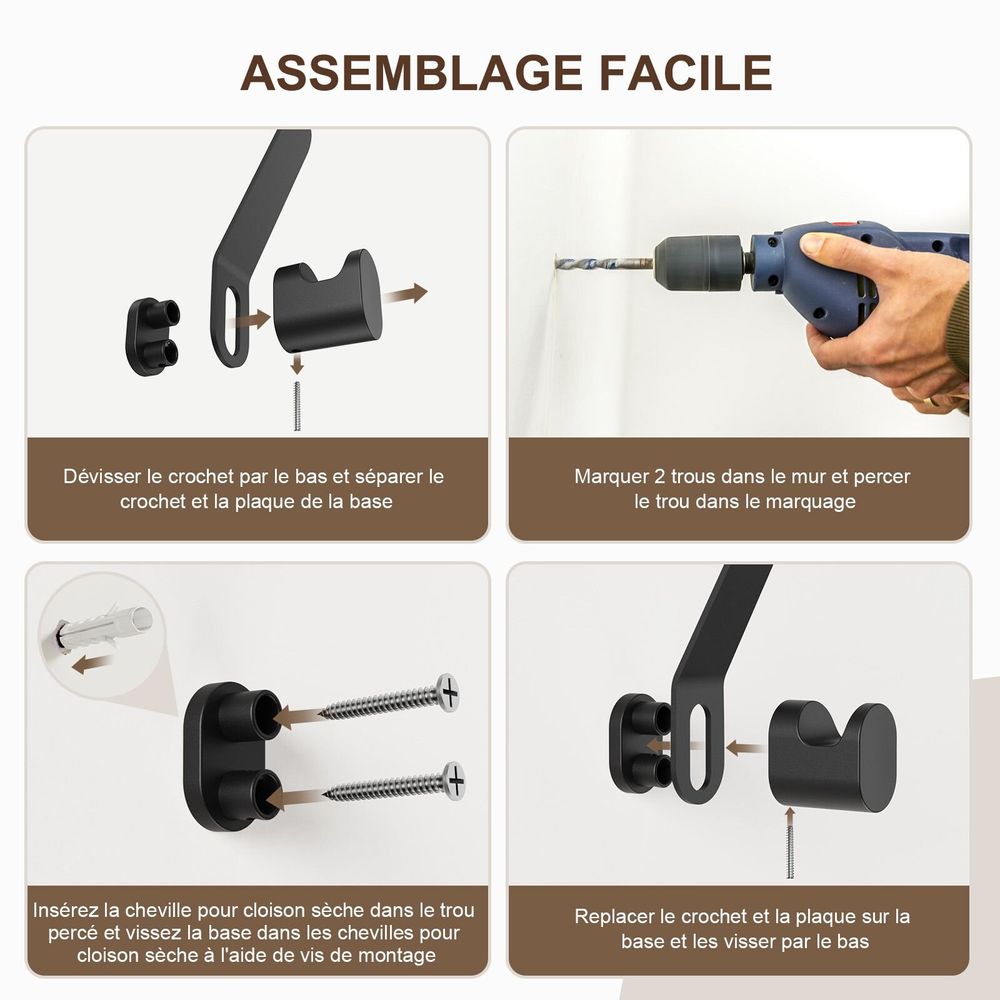 ASSEMBLAGE FACILE

Dévisser le crochet par le bas et séparer le crochet et la plaque de la base

Marquer 2 trous dans le mur et percer le trou dans le marquage

Insérez la cheville pour cloison sèche dans le trou percé et vissez la base dans les chevilles pour cloison sèche à l'aide de vis de montage

Replacer le crochet et la plaque sur la base et les visser par le bas