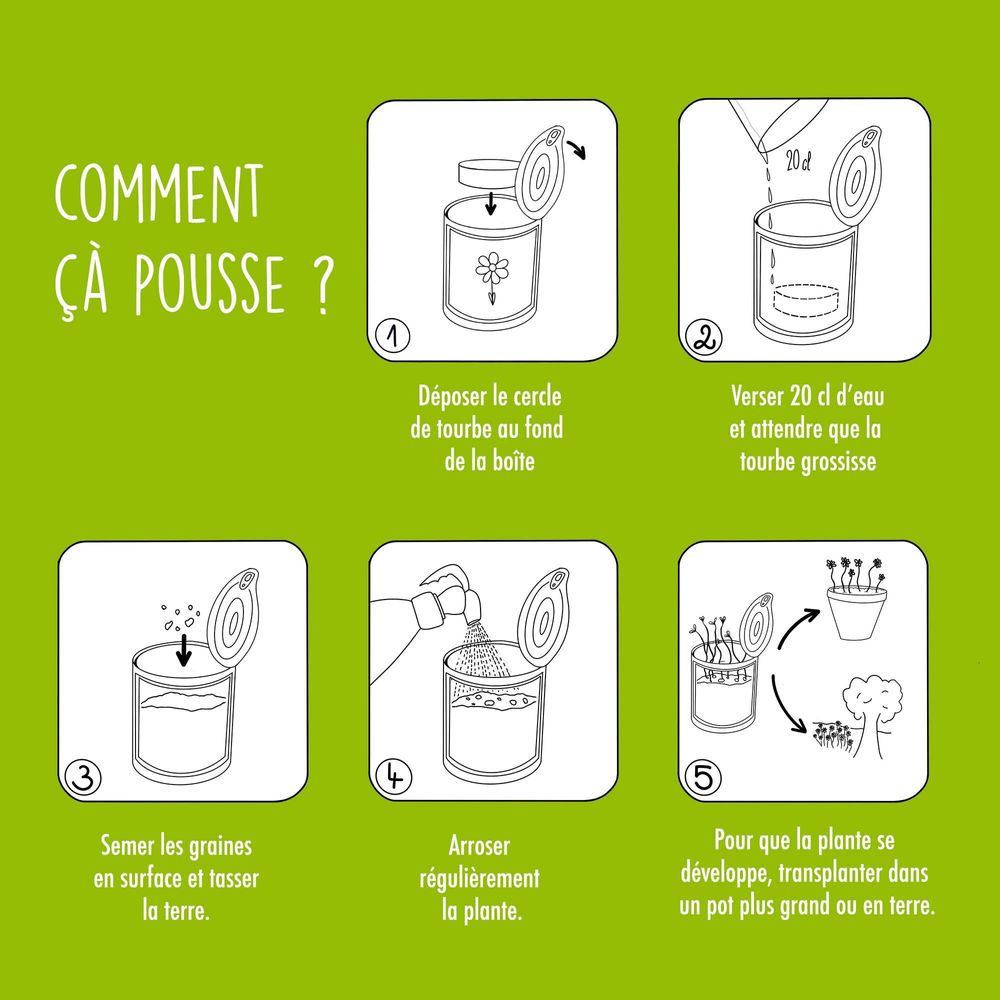 COMMENT ÇÀ POUSSE ?

1

Déposer le cercle de tourbe au fond de la boîte

20 cl

2

Verser 20 cl d'eau et attendre que la tourbe grossisse

3

Semer les graines en surface et tasser la terre.

4

Arroser régulièrement la plante.

5

Pour que la plante se développe, transplanter dans un pot plus grand ou en terre.