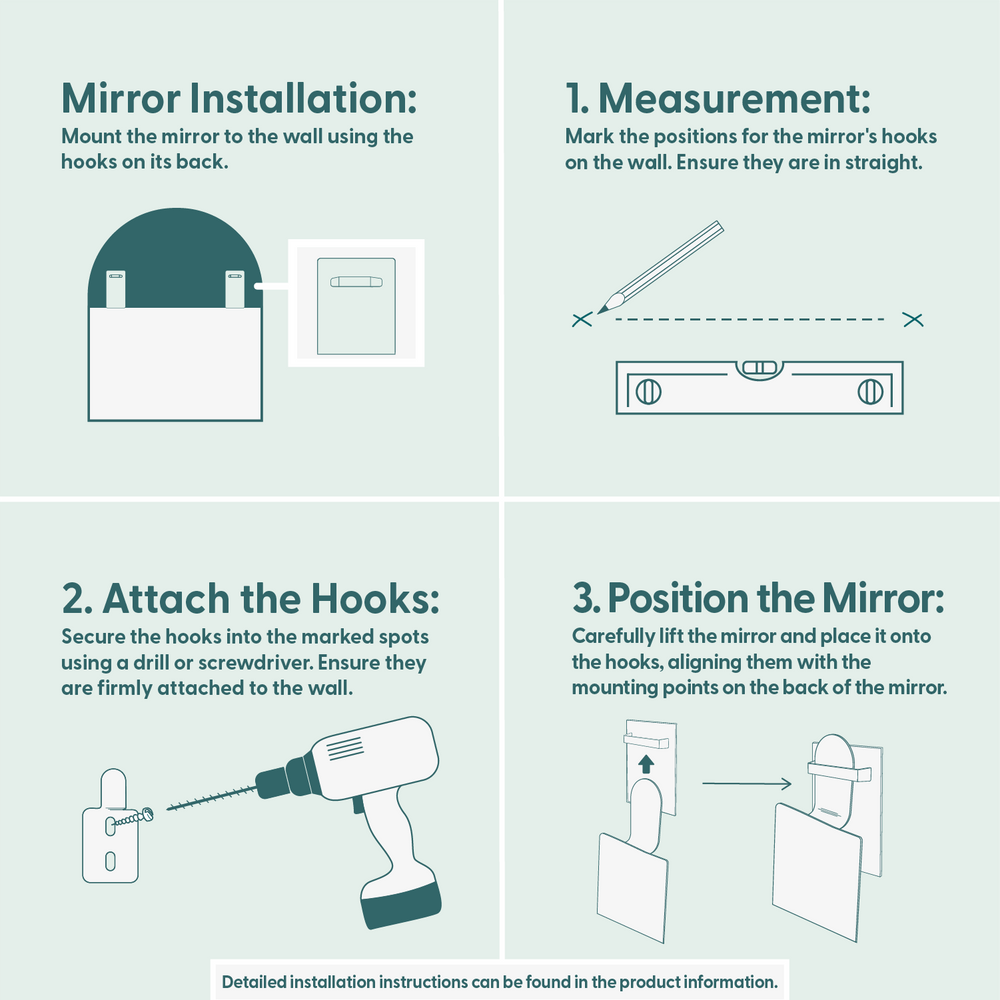 Mirror Installation:
Mount the mirror to the wall using the hooks on its back.

1. Measurement:
Mark the positions for the mirror's hooks on the wall. Ensure they are in straight.

2. Attach the Hooks:
Secure the hooks into the marked spots using a drill or screwdriver. Ensure they are firmly attached to the wall.

3. Position the Mirror:
Carefully lift the mirror and place it onto the hooks, aligning them with the mounting points on the back of the mirror.

Detailed installation instructions can be found in the product information.