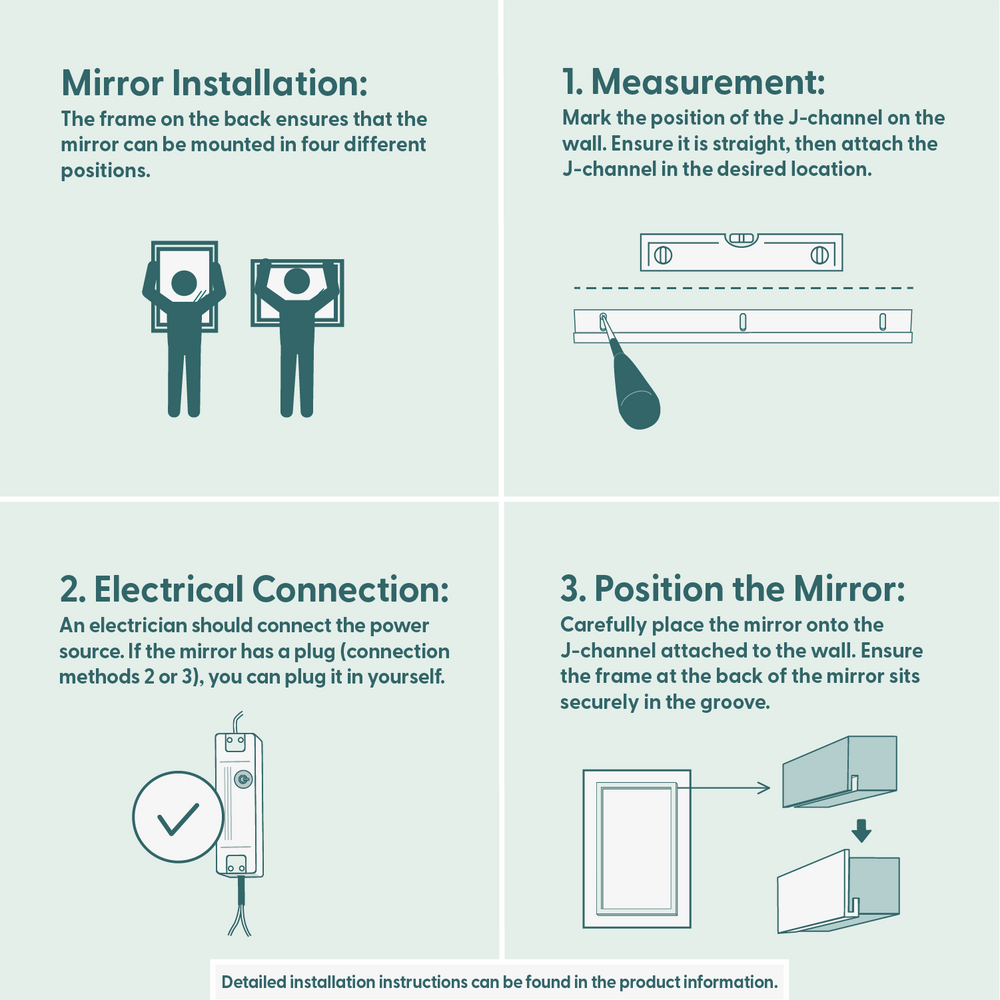 Mirror Installation:
The frame on the back ensures that the mirror can be mounted in four different positions.

1. Measurement:
Mark the position of the J-channel on the wall. Ensure it is straight, then attach the J-channel in the desired location.

2. Electrical Connection:
An electrician should connect the power source. If the mirror has a plug (connection methods 2 or 3), you can plug it in yourself.

3. Position the Mirror:
Carefully place the mirror onto the J-channel attached to the wall. Ensure the frame at the back of the mirror sits securely in the groove.

Detailed installation instructions can be found in the product information.