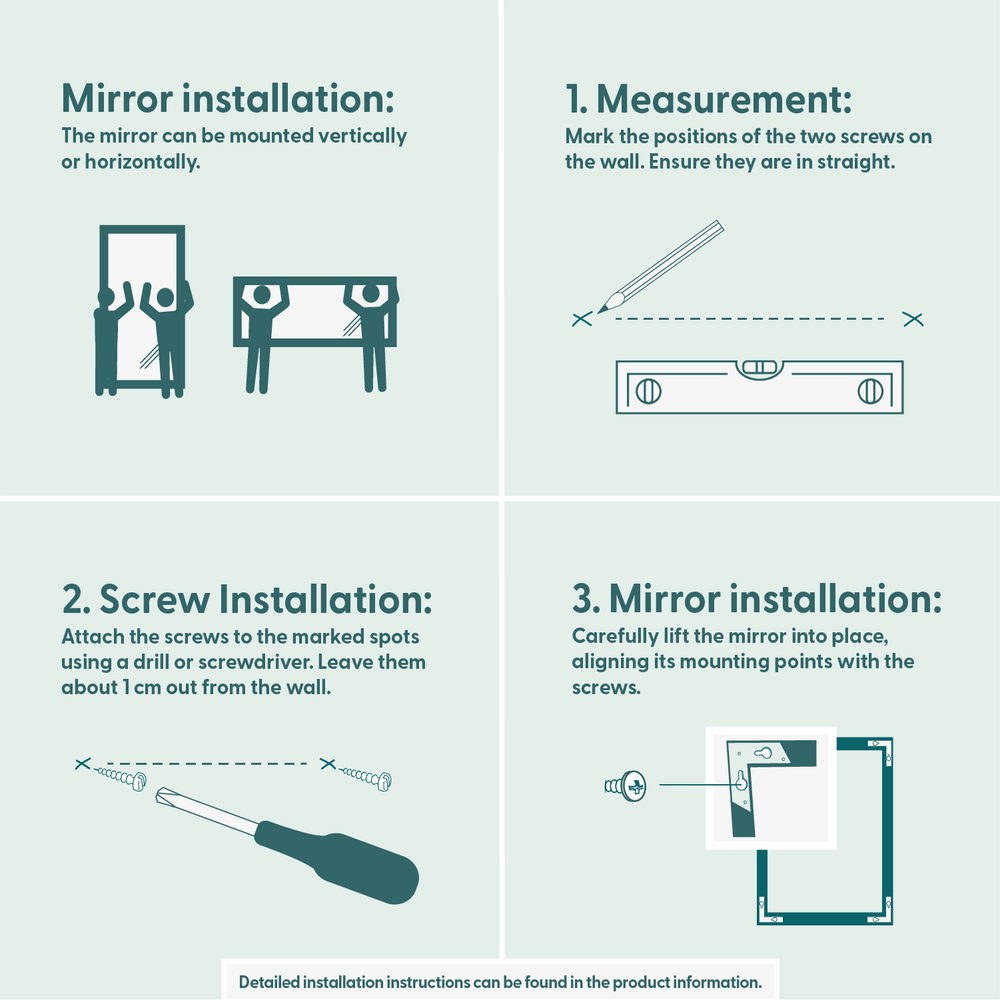 Mirror installation:
The mirror can be mounted vertically or horizontally.

1. Measurement:
Mark the positions of the two screws on the wall. Ensure they are in straight.

2. Screw Installation:
Attach the screws to the marked spots using a drill or screwdriver. Leave them about 1 cm out from the wall.

3. Mirror installation:
Carefully lift the mirror into place, aligning its mounting points with the screws.

Detailed installation instructions can be found in the product information.