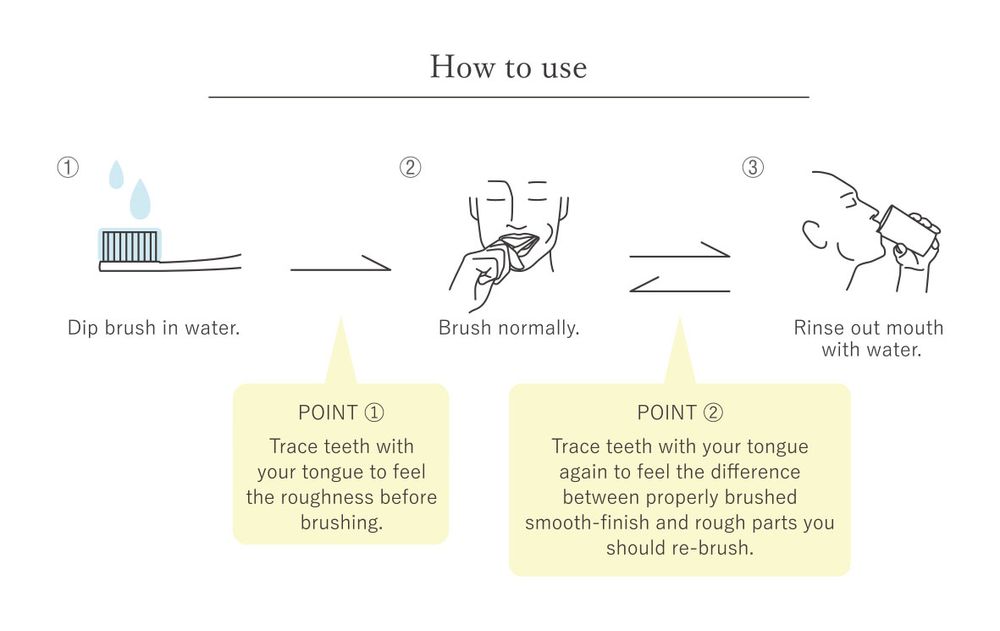 How to use

①

Dip brush in water.

②

Brush normally.

③

Rinse out mouth with water.

POINT ①
Trace teeth with your tongue to feel the roughness before brushing.

POINT ②
Trace teeth with your tongue again to feel the difference between properly brushed smooth-finish and rough parts you should re-brush.