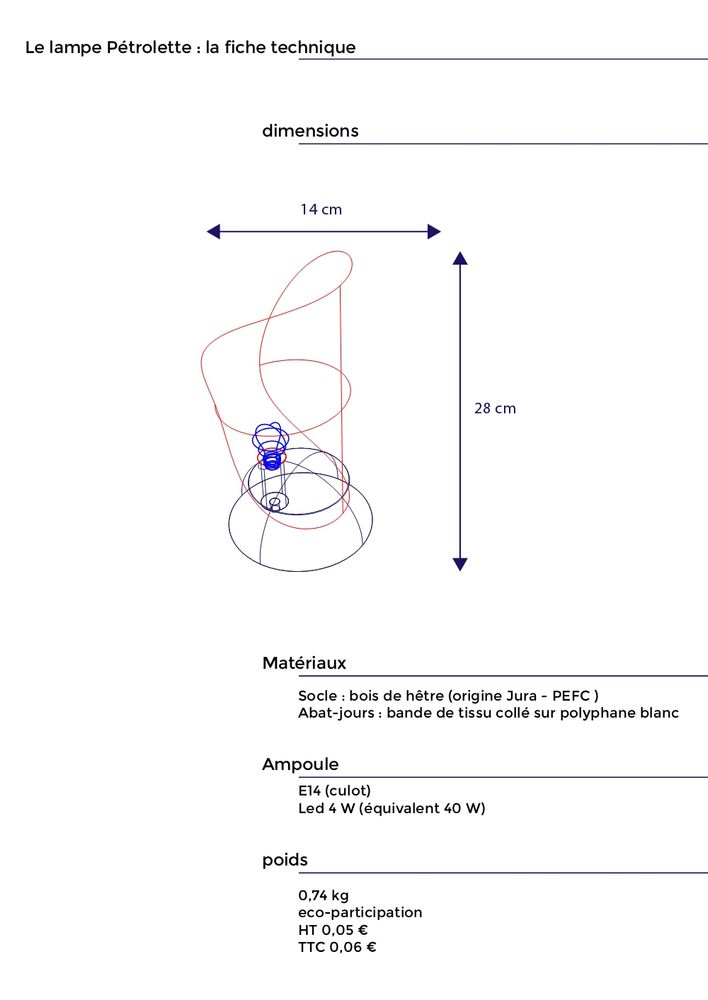 Le lampe Pétrolette : la fiche technique

dimensions

14 cm

28 cm

Matériaux

Socle : bois de hêtre (origine Jura - PEFC )
Abat-jours : bande de tissu collé sur polyphane blanc

Ampoule

E14 (culot)
Led 4 W (équivalent 40 W)

poids

0,74 kg
eco-participation
HT 0,05 €
TTC 0,06 €