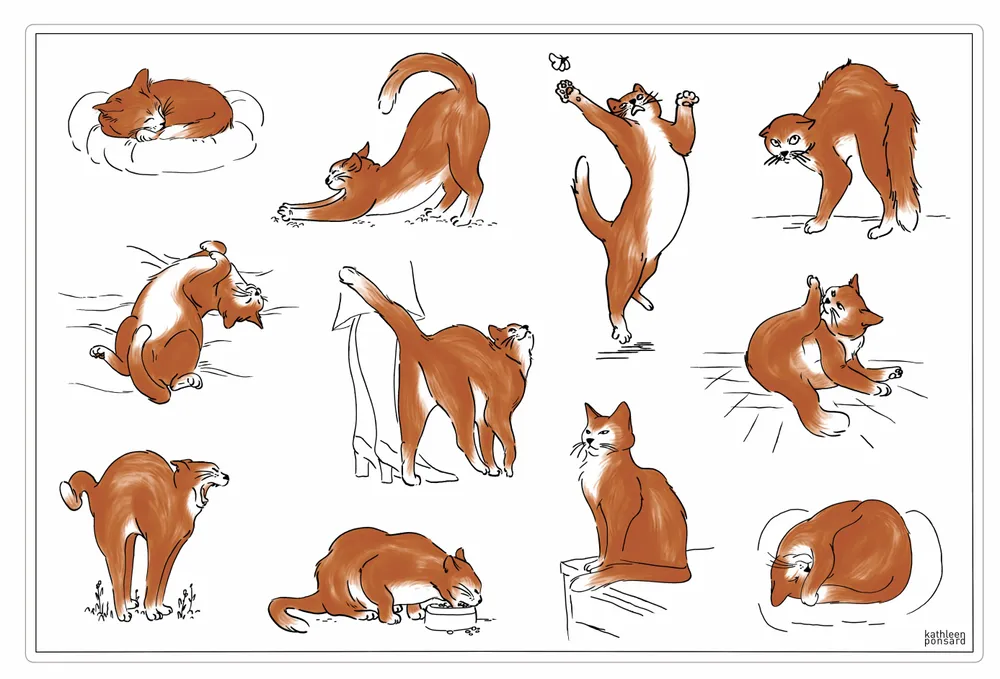 kathleen ponsard