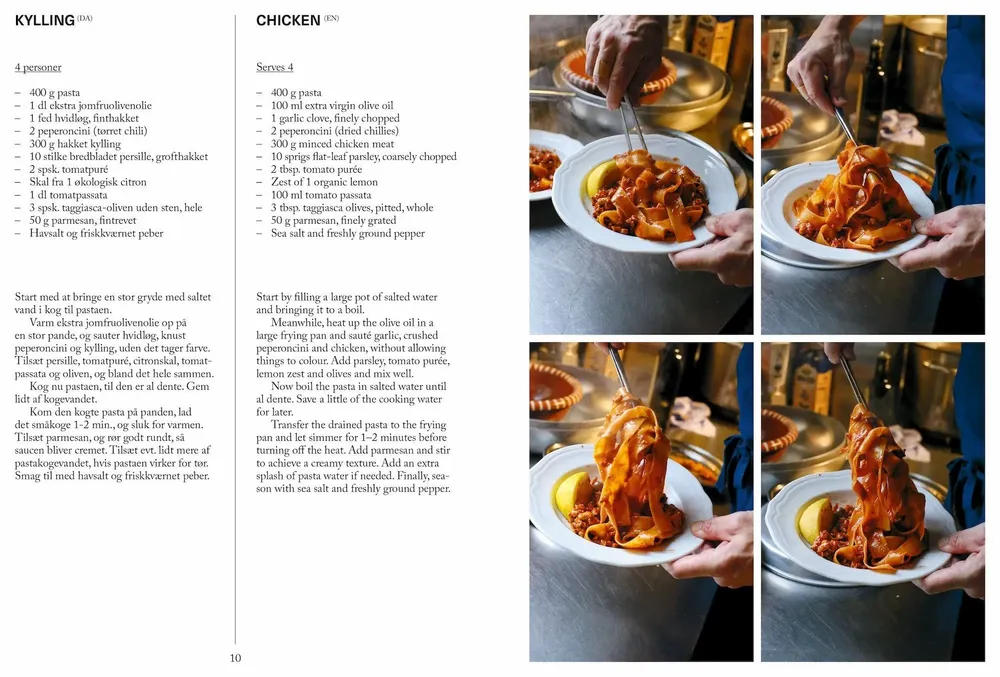 KYLLING (DA)

4 personer

– 400 g pasta
– 1 dl ekstra jomfruolivenolie
– 1 fed hvidløg, finthakket
– 2 peperoncini (tørret chili)
– 300 g hakket kylling
– 10 stilke bredbladet persille, grofthakket
– 2 spsk. tomatpuré
– Skal fra 1 økologisk citron
– 1 dl tomatpassata
– 3 spsk. taggiasca-oliven uden sten, hele
– 50 g parmesan, fintrevet
– Havsalt og friskkværnet peber

Start med at bringe en stor gryde med saltet vand i kog til pastaen.

Varm ekstra jomfruolivenolie op på en stor pande, og sauter hvidløg, knust peperoncini og kylling, uden det tager farve. Tilsæt persille, tomatpuré, citronskal, tomatpassata og oliven, og bland det hele sammen.

Kog nu pastaen, til den er al dente. Gem lidt af kogevandet.

Kom den kogte pasta på panden, lad det småkoge 1-2 min., og sluk for varmen. Tilsæt parmesan, og rør godt rundt, så saucen bliver cremet. Tilsæt evt. lidt mere af pastakogevandet, hvis pastaen virker for tør. Smag til med havsalt og friskkværnet peber.

CHICKEN (EN)

Serves 4

– 400 g pasta
– 100 ml extra virgin olive oil
– 1 garlic clove, finely chopped
– 2 peperoncini (dried chillies)
– 300 g minced chicken meat
– 10 sprigs flat-leaf parsley, coarsely chopped
– 2 tbsp. tomato purée
– Zest of 1 organic lemon
– 100 ml tomato passata
– 3 tbsp. taggiasca olives, pitted, whole
– 50 g parmesan, finely grated
– Sea salt and freshly ground pepper

Start by filling a large pot of salted water and bringing it to a boil.

Meanwhile, heat up the olive oil in a large frying pan and sauté garlic, crushed peperoncini and chicken, without allowing things to colour. Add parsley, tomato purée, lemon zest and olives and mix well.

Now boil the pasta in salted water until al dente. Save a little of the cooking water for later.

Transfer the drained pasta to the frying pan and let simmer for 1–2 minutes before turning off the heat. Add parmesan and stir to achieve a creamy texture. Add an extra splash of pasta water if needed. Finally, season with sea salt and freshly ground pepper.

10