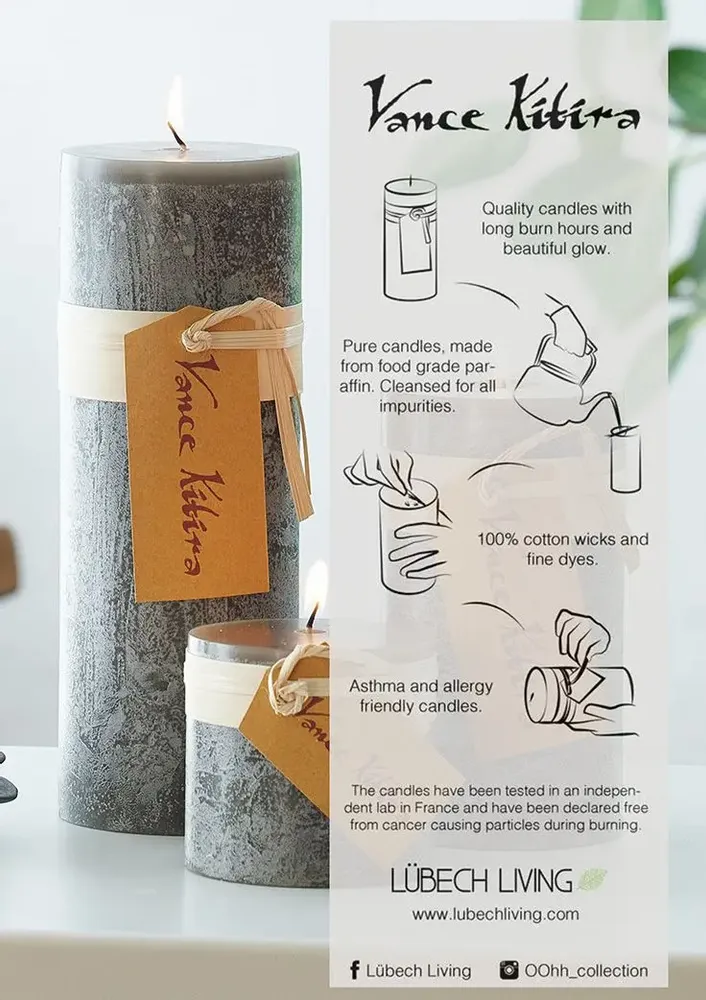 Vance Kitira

Vance Kitira

Quality candles with long burn hours and beautiful glow.

Pure candles, made from food grade paraffin. Cleansed for all impurities.

100% cotton wicks and fine dyes.

Asthma and allergy friendly candles.

The candles have been tested in an independent lab in France and have been declared free from cancer causing particles during burning.

LÜBECH LIVING

www.lubechliving.com

Lübech Living

OOhh_collection