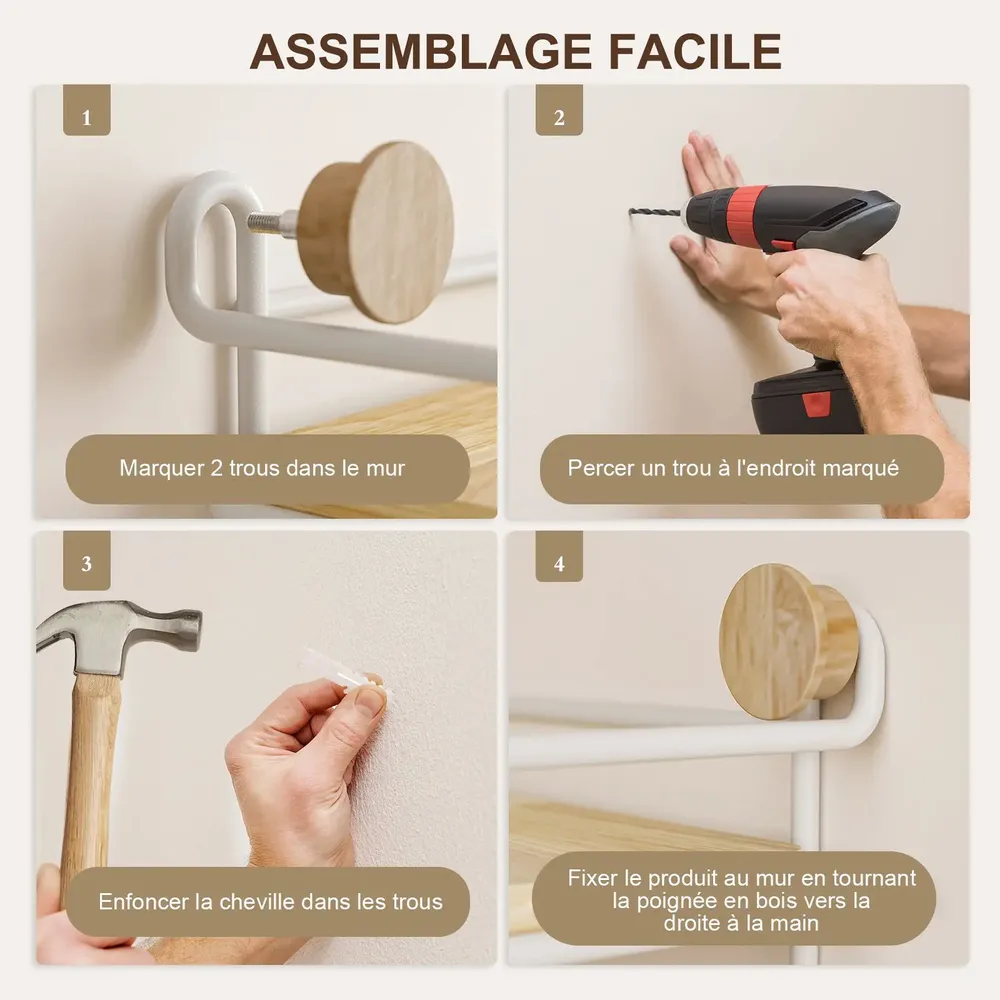 ASSEMBLAGE FACILE

1

Marquer 2 trous dans le mur

2

Percer un trou à l'endroit marqué

3

Enfoncer la cheville dans les trous

4

Fixer le produit au mur en tournant la poignée en bois vers la droite à la main