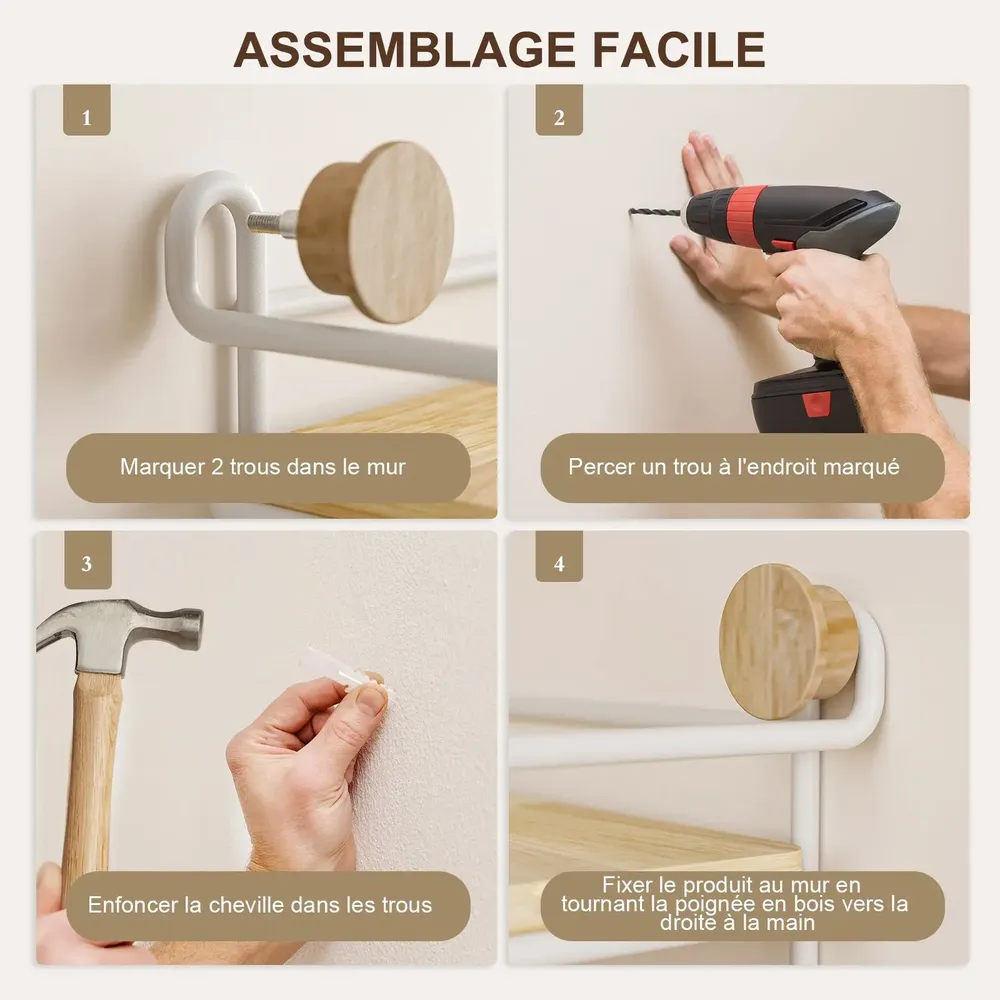 ASSEMBLAGE FACILE

1

Marquer 2 trous dans le mur

2

Percer un trou à l'endroit marqué

3

Enfoncer la cheville dans les trous

4

Fixer le produit au mur en tournant la poignée en bois vers la droite à la main