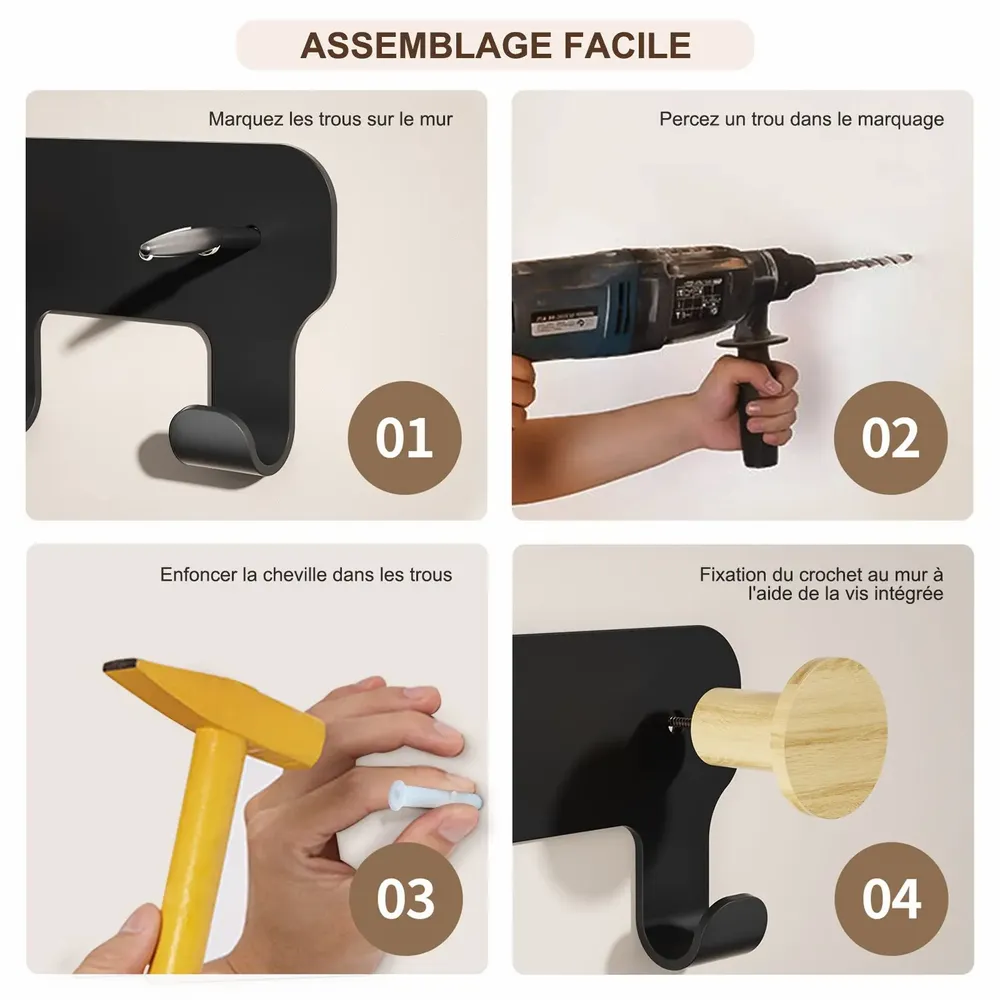 ASSEMBLAGE FACILE

Marquez les trous sur le mur

01

Percez un trou dans le marquage

02

Enfoncer la cheville dans les trous

03

Fixation du crochet au mur à l'aide de la vis intégrée

04