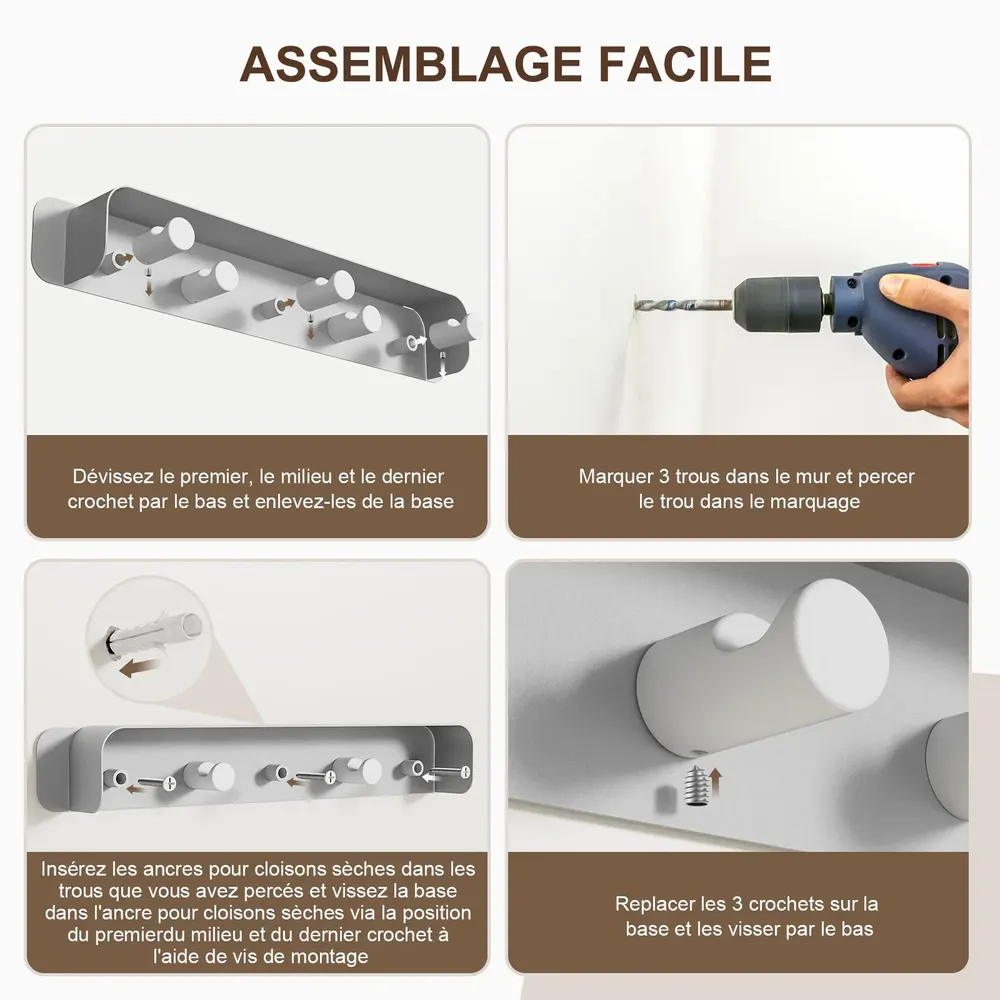 ASSEMBLAGE FACILE

Dévissez le premier, le milieu et le dernier crochet par le bas et enlevez-les de la base

Marquer 3 trous dans le mur et percer le trou dans le marquage

Insérez les ancres pour cloisons sèches dans les trous que vous avez percés et vissez la base dans l'ancre pour cloisons sèches via la position du premierdu milieu et du dernier crochet à l'aide de vis de montage

Replacer les 3 crochets sur la base et les visser par le bas