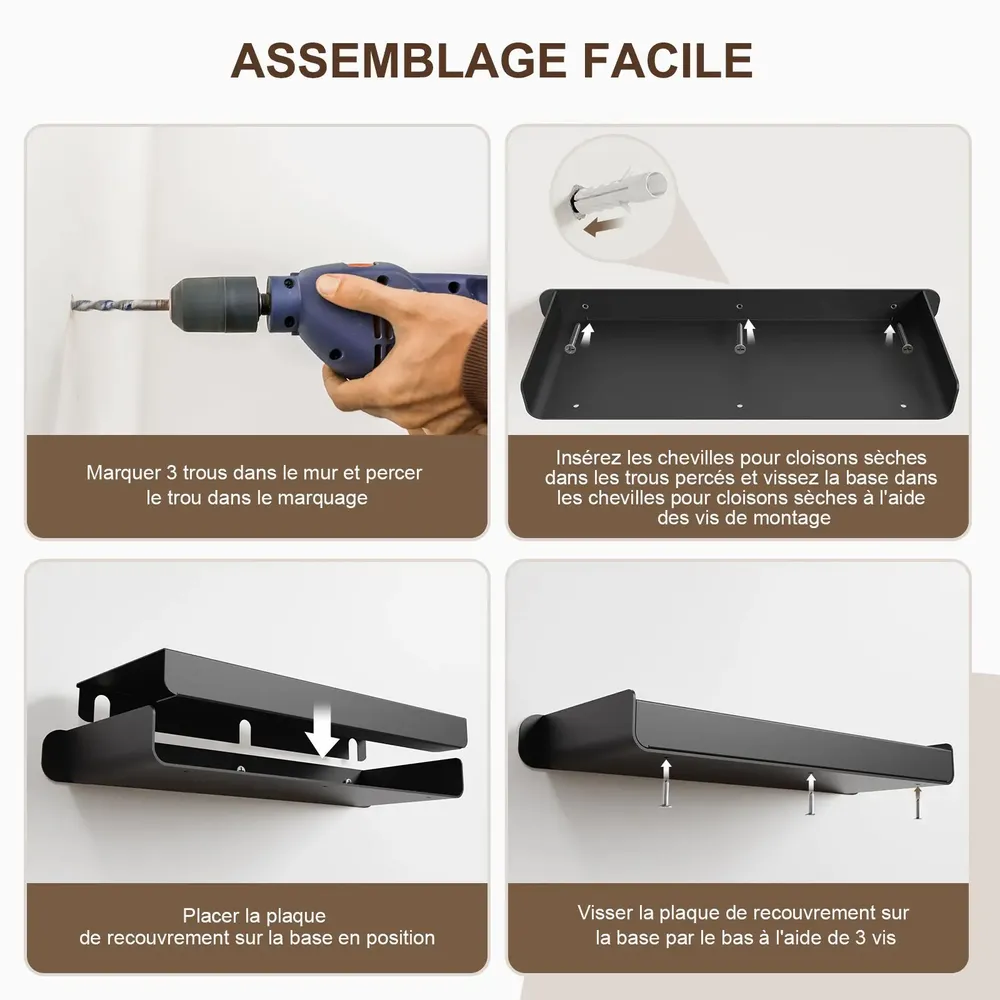 ASSEMBLAGE FACILE

Marquer 3 trous dans le mur et percer le trou dans le marquage

Insérez les chevilles pour cloisons sèches dans les trous percés et vissez la base dans les chevilles pour cloisons sèches à l'aide des vis de montage

Placer la plaque de recouvrement sur la base en position

Visser la plaque de recouvrement sur la base par le bas à l'aide de 3 vis