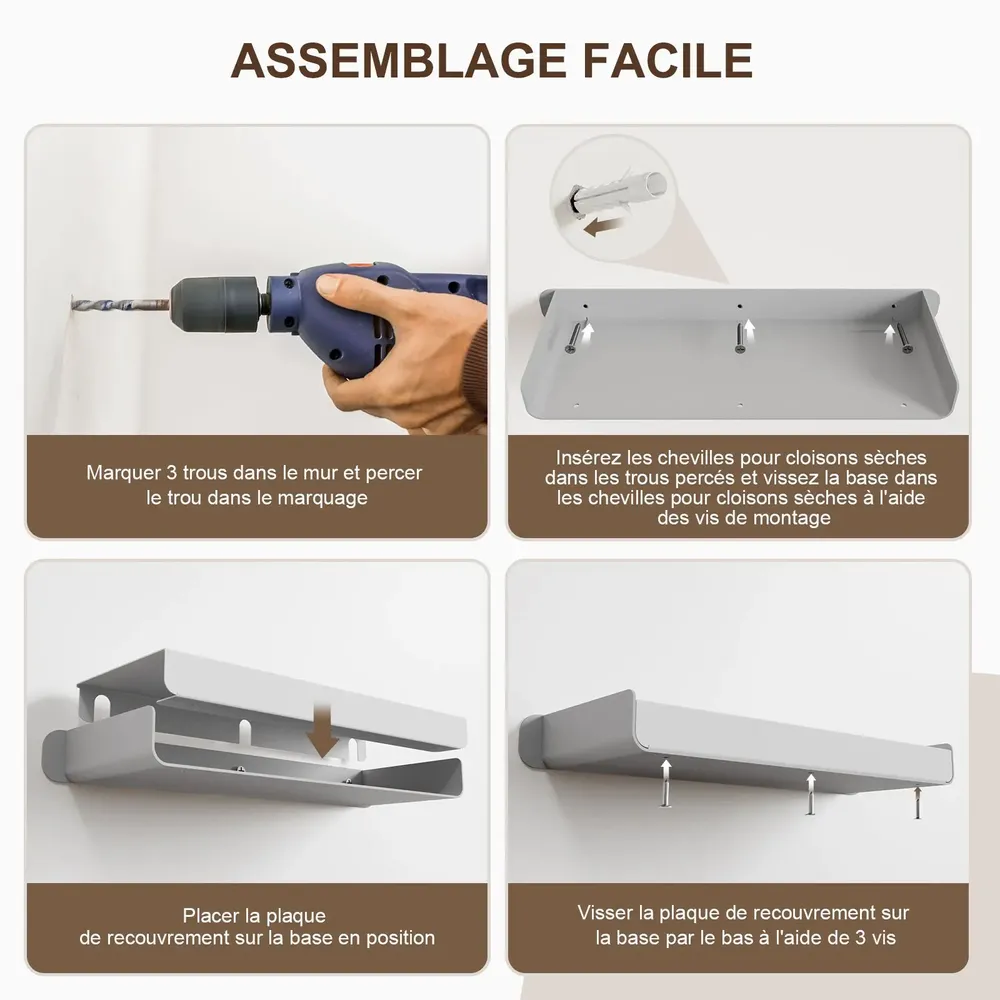 ASSEMBLAGE FACILE

Marquer 3 trous dans le mur et percer le trou dans le marquage

Insérez les chevilles pour cloisons sèches dans les trous percés et vissez la base dans les chevilles pour cloisons sèches à l'aide des vis de montage

Placer la plaque de recouvrement sur la base en position

Visser la plaque de recouvrement sur la base par le bas à l'aide de 3 vis