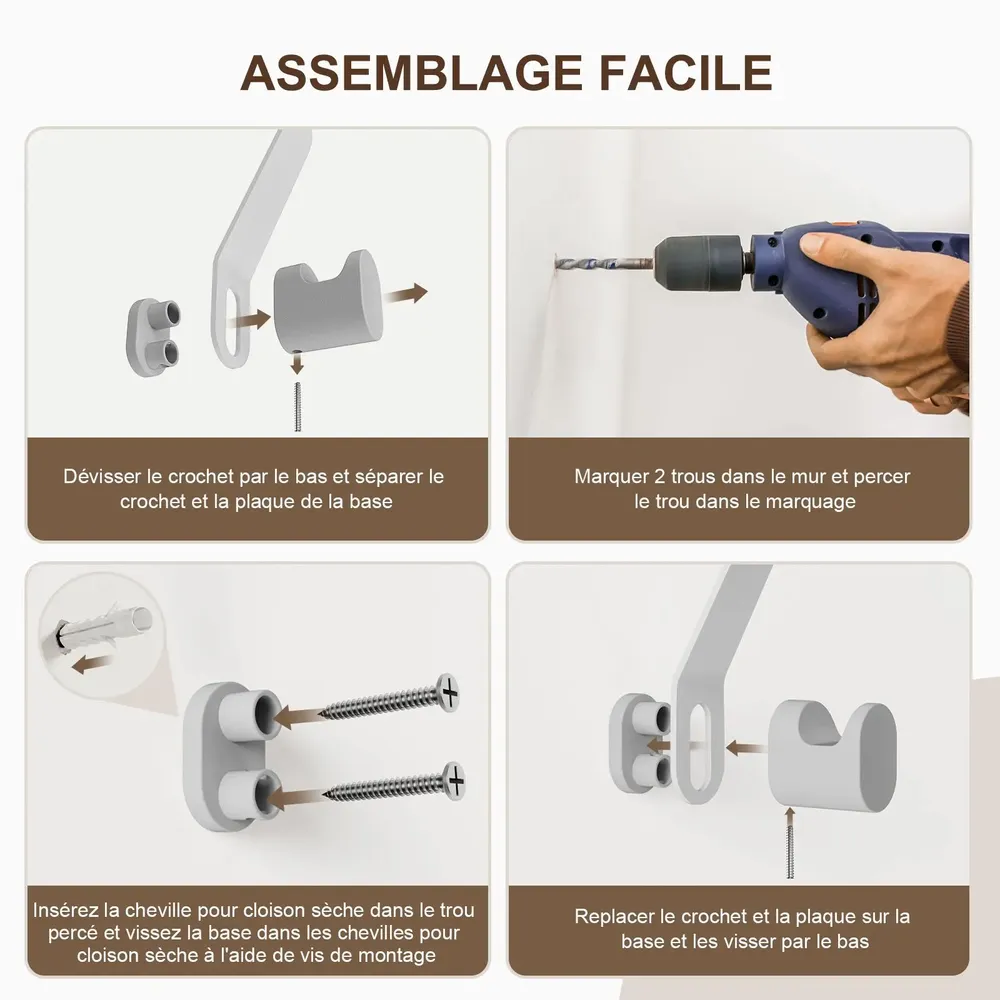 ASSEMBLAGE FACILE

Dévisser le crochet par le bas et séparer le crochet et la plaque de la base

Marquer 2 trous dans le mur et percer le trou dans le marquage

Insérez la cheville pour cloison sèche dans le trou percé et vissez la base dans les chevilles pour cloison sèche à l'aide de vis de montage

Replacer le crochet et la plaque sur la base et les visser par le bas