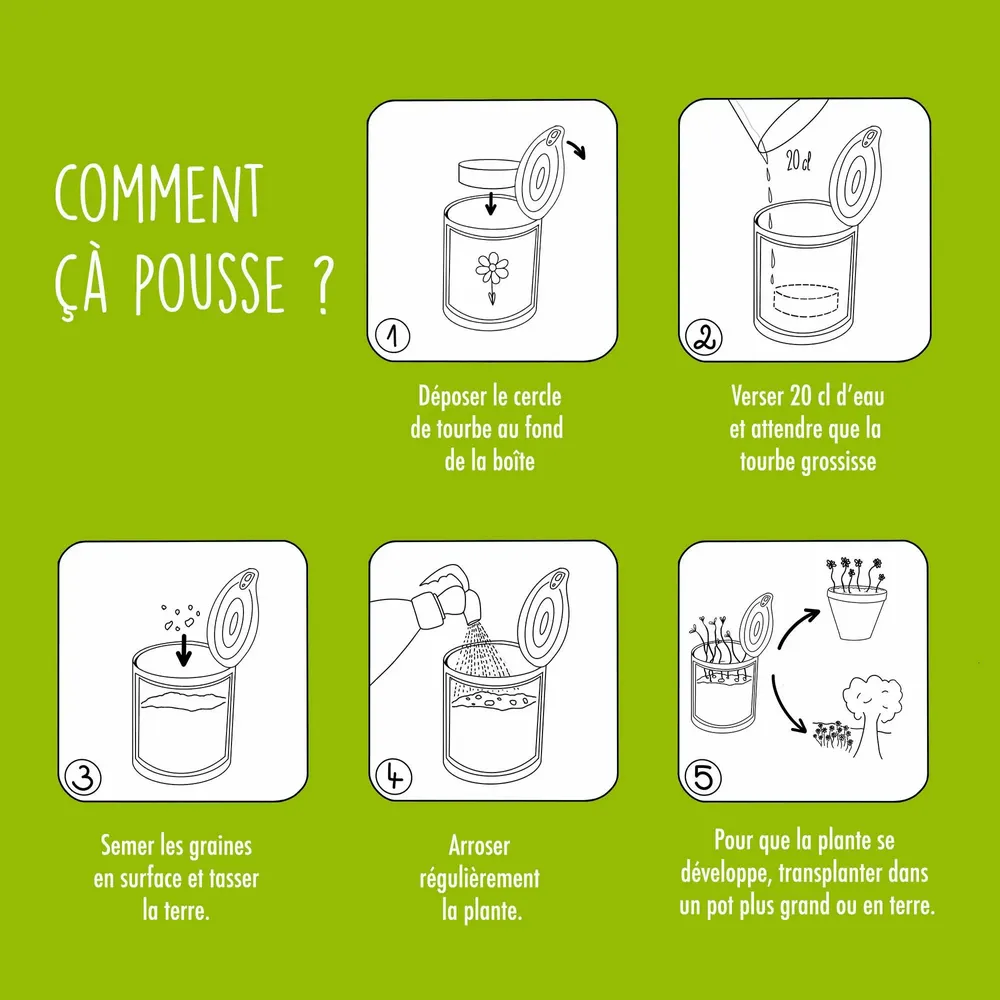 COMMENT ÇÀ POUSSE ?

1

Déposer le cercle de tourbe au fond de la boîte

20 cl

2

Verser 20 cl d'eau et attendre que la tourbe grossisse

3

Semer les graines en surface et tasser la terre.

4

Arroser régulièrement la plante.

5

Pour que la plante se développe, transplanter dans un pot plus grand ou en terre.