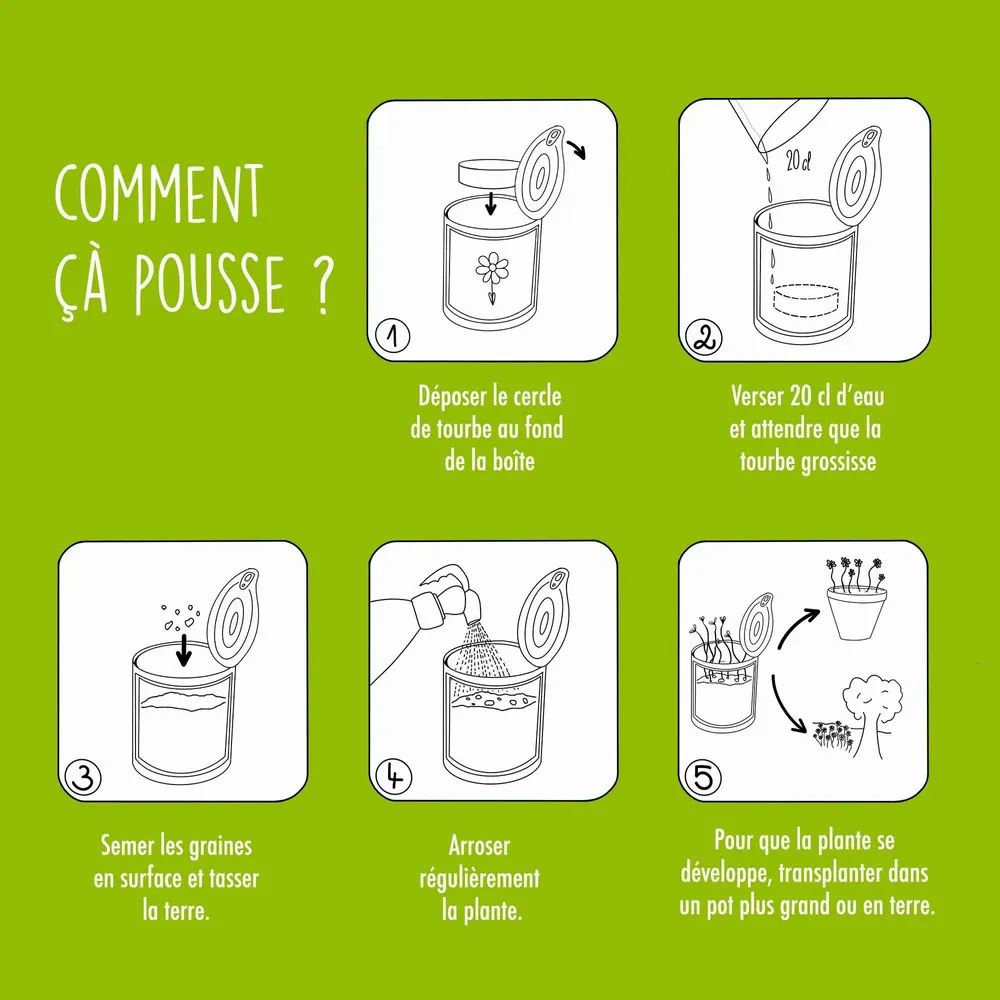 COMMENT ÇÀ POUSSE ?

1

Déposer le cercle de tourbe au fond de la boîte

20 cl

2

Verser 20 cl d'eau et attendre que la tourbe grossisse

3

Semer les graines en surface et tasser la terre.

4

Arroser régulièrement la plante.

5

Pour que la plante se développe, transplanter dans un pot plus grand ou en terre.