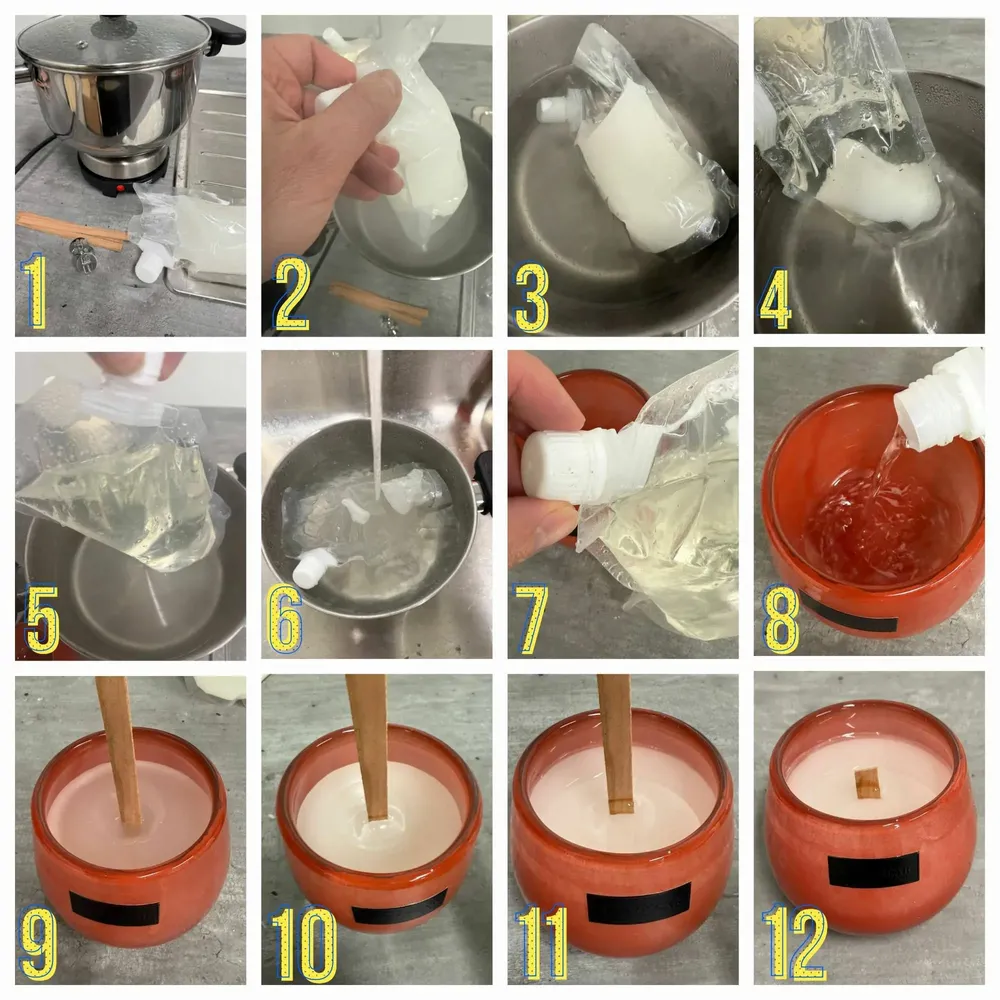 1
2
3
4
5
6
7
8
9
10
11
12