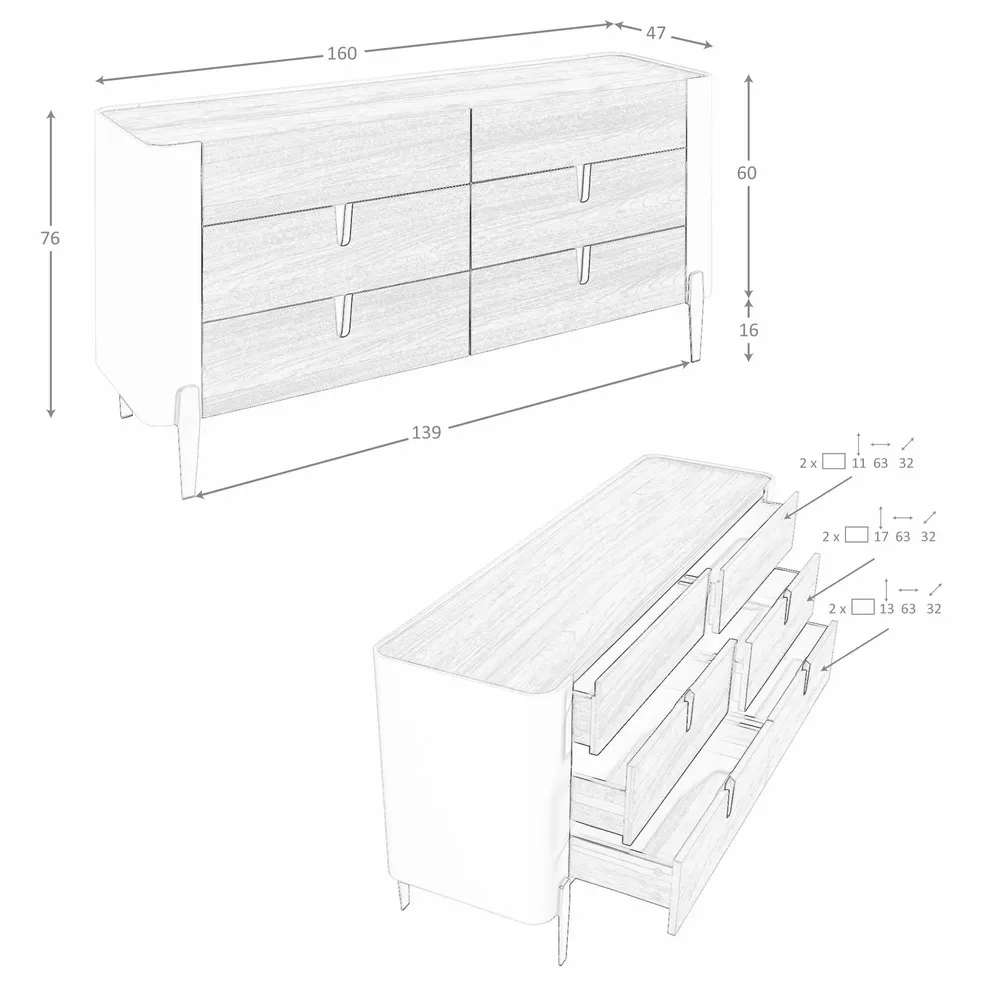 160
47
76
60
16
139
2 x 11 63 32
2 x 17 63 32
2 x 13 63 32