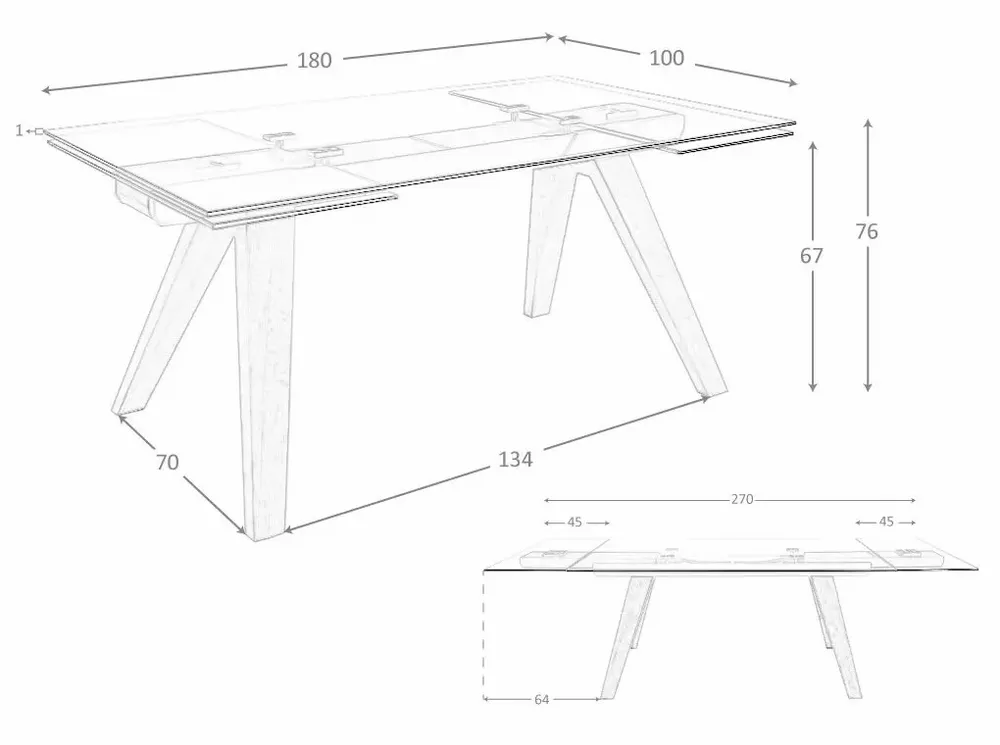 180
100
1
67
76
70
134
270
45
45
64