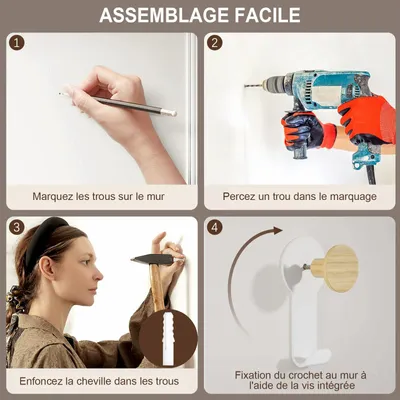 ASSEMBLAGE FACILE

1
Marquez les trous sur le mur

2
Percez un trou dans le marquage

3
Enfoncez la cheville dans les trous

4
Fixation du crochet au mur à l'aide de la vis intégrée