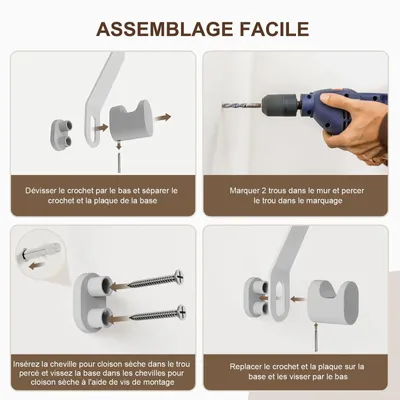 ASSEMBLAGE FACILE

Dévisser le crochet par le bas et séparer le crochet et la plaque de la base

Marquer 2 trous dans le mur et percer le trou dans le marquage

Insérez la cheville pour cloison sèche dans le trou percé et vissez la base dans les chevilles pour cloison sèche à l'aide de vis de montage

Replacer le crochet et la plaque sur la base et les visser par le bas