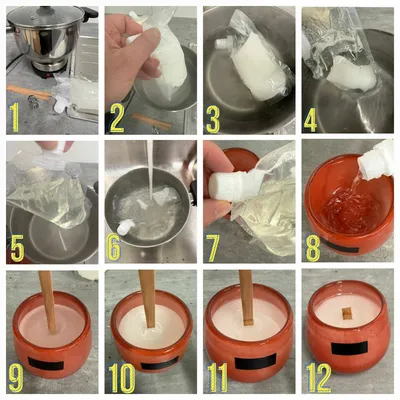 1
2
3
4
5
6
7
8
9
10
11
12