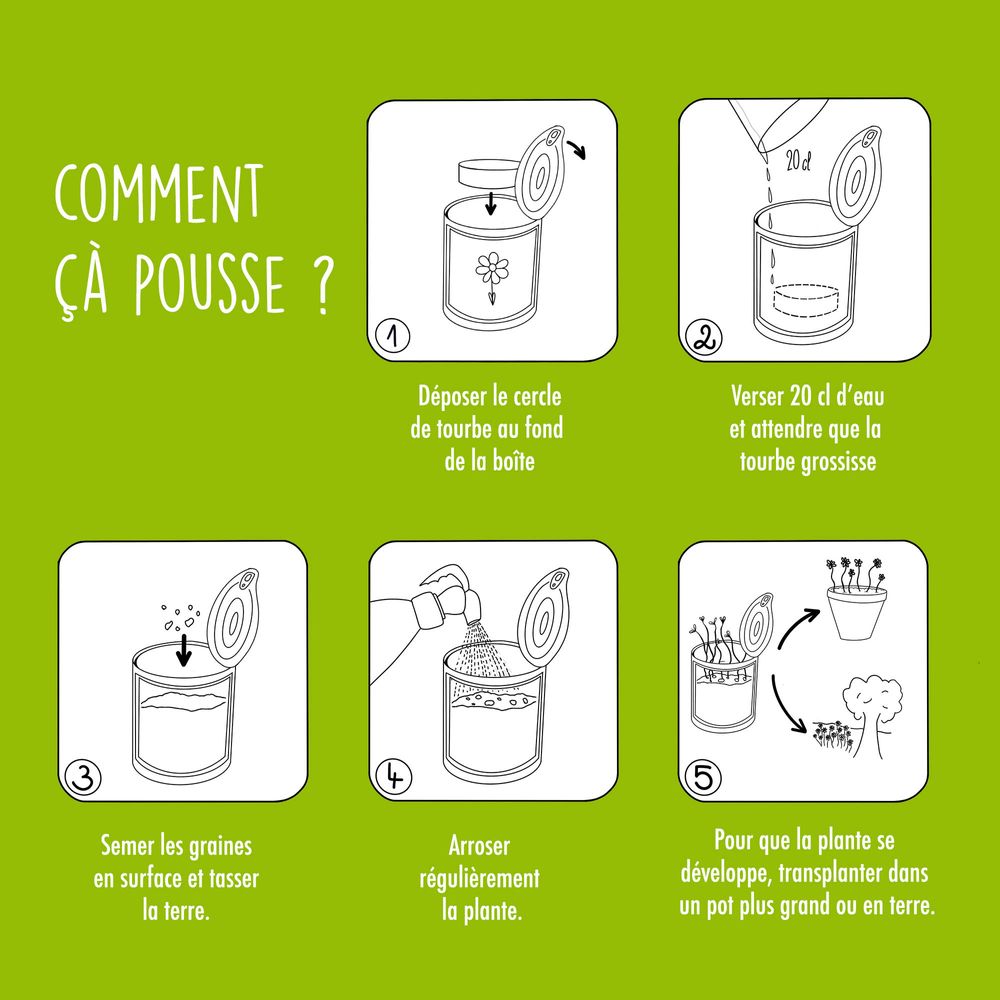 COMMENT ÇÀ POUSSE ?

1

Déposer le cercle de tourbe au fond de la boîte

20 cl

2

Verser 20 cl d'eau et attendre que la tourbe grossisse

3

Semer les graines en surface et tasser la terre.

4

Arroser régulièrement la plante.

5

Pour que la plante se développe, transplanter dans un pot plus grand ou en terre.